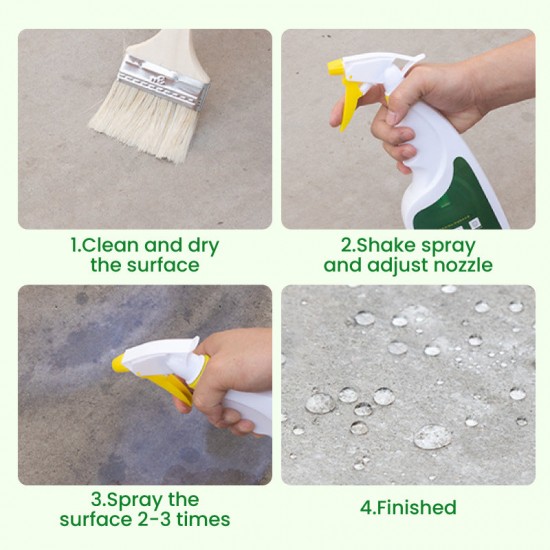 1.Clean and dry the surface

2.Shake spray and adjust nozzle

3.Spray the surface 2-3 times

4.Finished